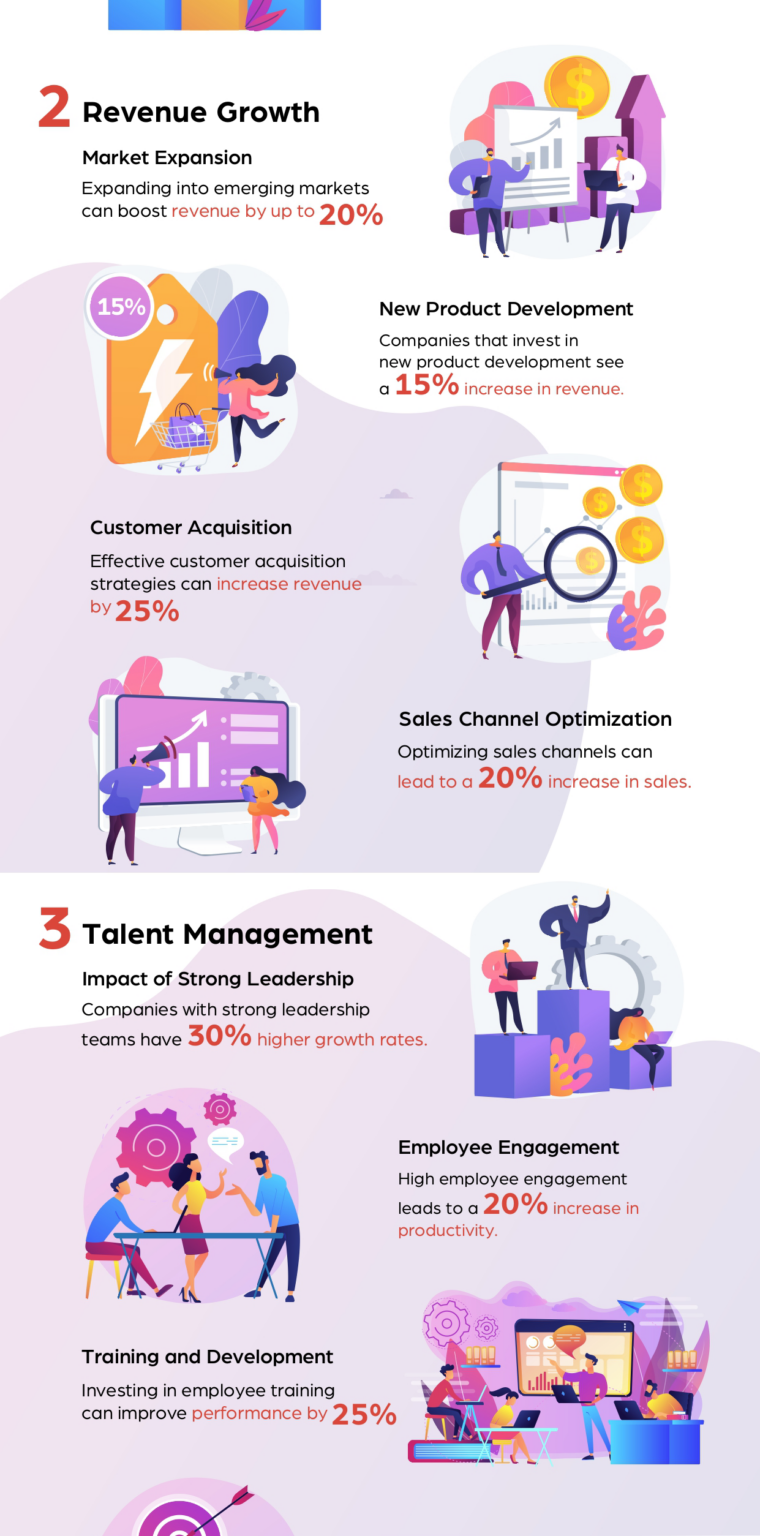 2 Revenue Growth

Market Expansion

Expanding into emerging markets can boost revenue by up to 20%

15%

New Product Development

Companies that invest in new product development see a 15% increase in revenue.

Customer Acquisition

Effective customer acquisition strategies can increase revenue by 25%

Sales Channel Optimization

Optimizing sales channels can lead to a 20% increase in sales.

3 Talent Management

Impact of Strong Leadership

Companies with strong leadership teams have 30% higher growth rates.

Employee Engagement

High employee engagement leads to a 20% increase in productivity.

Training and Development

Investing in employee training can improve performance by 25%